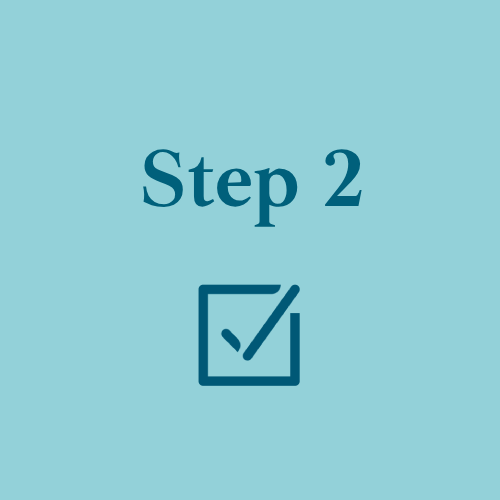 Step 2